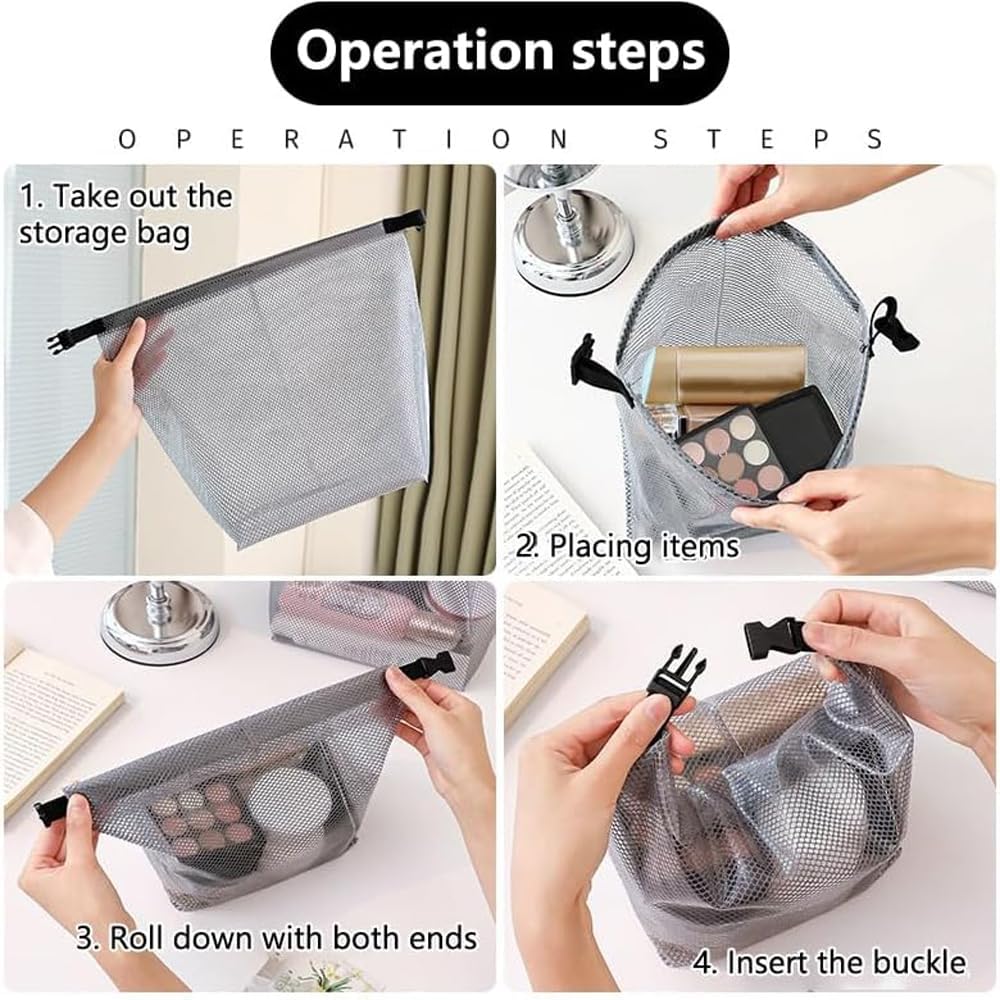 Operation steps

OPERATION STEPS

1. Take out the storage bag

2. Placing items

3. Roll down with both ends

4. Insert the buckle